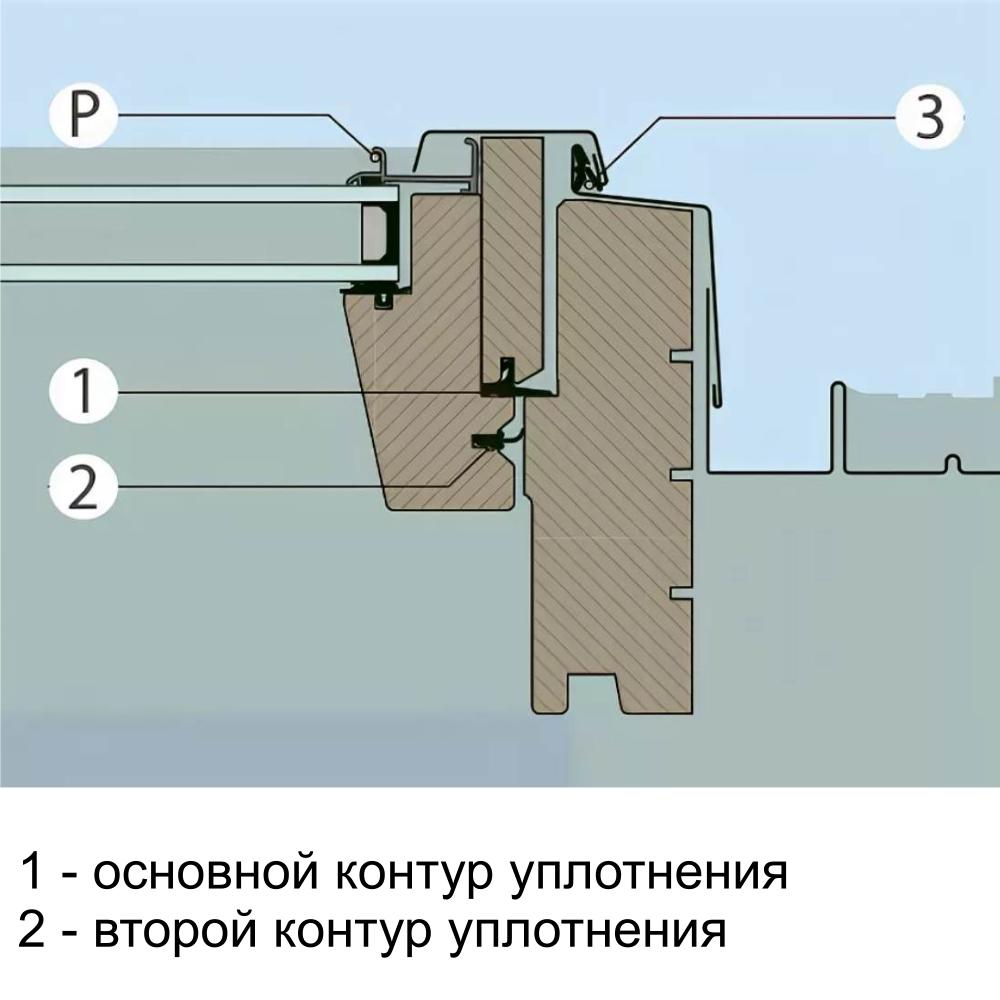 P

3

1

2

1 - основной контур уплотнения
2 - второй контур уплотнения