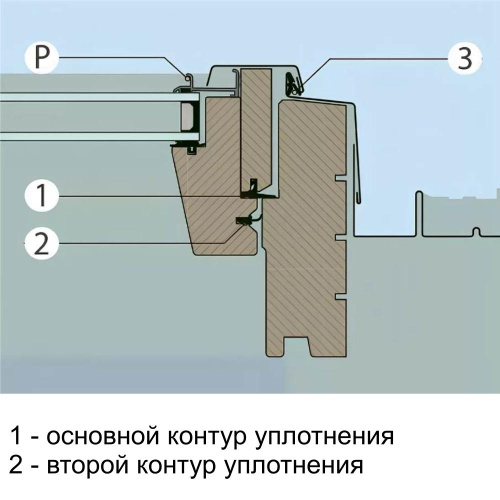 P

3

1

2

1 - основной контур уплотнения
2 - второй контур уплотнения